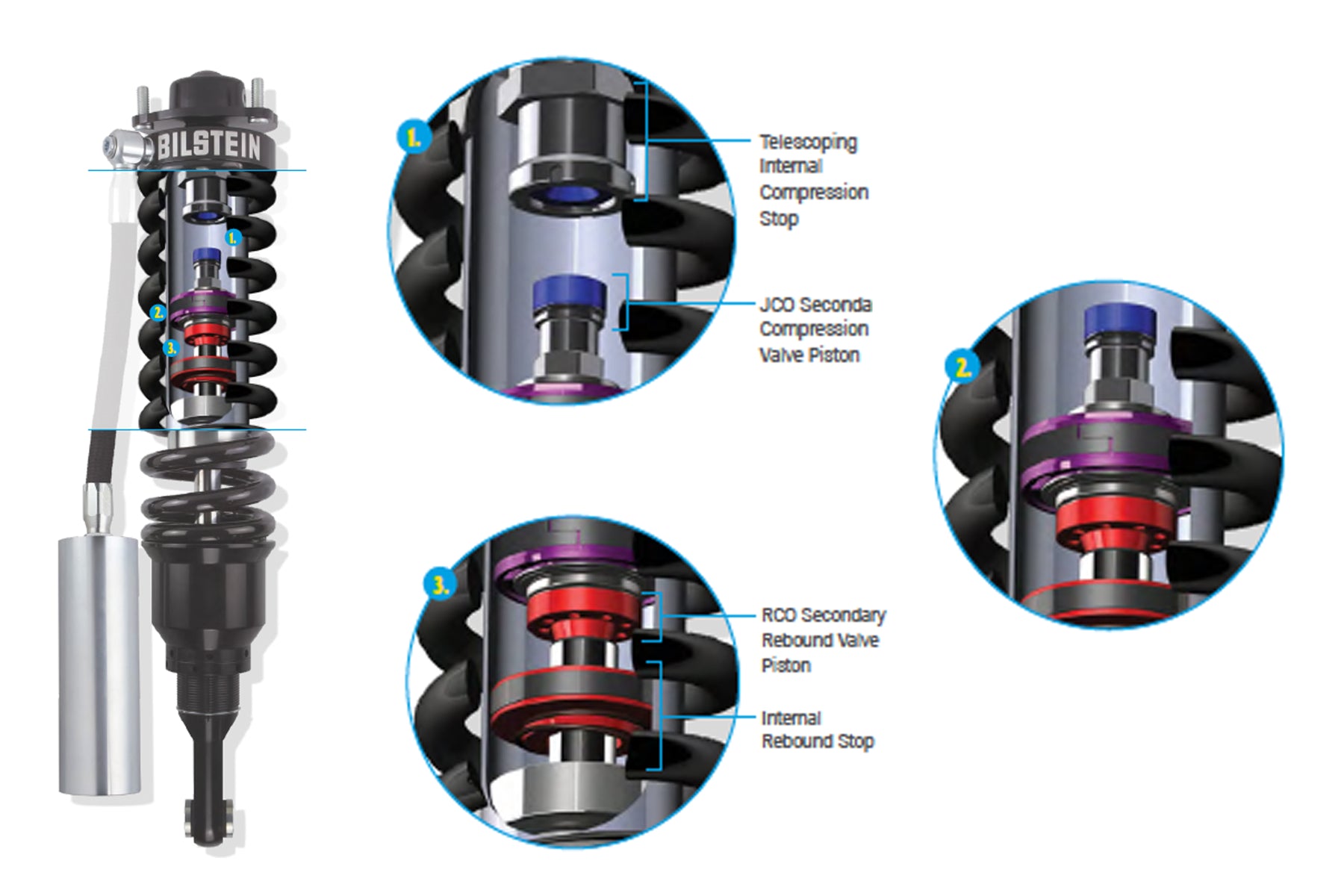 BILSTEIN

1.

2.

3.

1.

Telescoping Internal Compression Stop

JCO Seconda Compression Valve Piston

2.

3.

RCO Secondary Rebound Valve Piston

Internal Rebound Stop